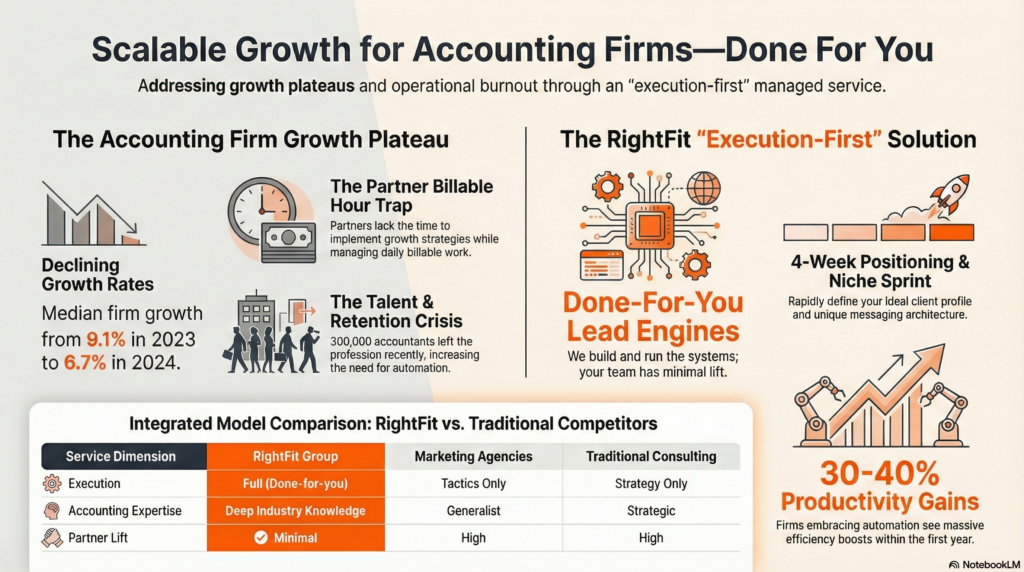 Scalable Growth for Accounting Firms—Done For You

Addressing growth plateaus and operational burnout through an "execution-first" managed service.

The Accounting Firm Growth Plateau

Declining Growth Rates

Median firm growth from 9.1% in 2023 to 6.7% in 2024.

The Partner Billable Hour Trap

Partners lack the time to implement growth strategies while managing daily billable work.

The Talent & Retention Crisis

300,000 accountants left the profession recently, increasing the need for automation.

The RightFit "Execution-First" Solution

Done-For-You Lead Engines

We build and run the systems; your team has minimal lift.

4-Week Positioning & Niche Sprint

Rapidly define your ideal client profile and unique messaging architecture.

30-40% Productivity Gains

Firms embracing automation see massive efficiency boosts within the first year.

Integrated Model Comparison: RightFit vs. Traditional Competitors

| Service Dimension | RightFit Group | Marketing Agencies | Traditional Consulting |
|---|---|---|---|
| Execution | Full (Done-for-you) | Tactics Only | Strategy Only |
| Accounting Expertise | Deep Industry Knowledge | Generalist | Strategic |
| Partner Lift | Minimal | High | High |

NotebookLM